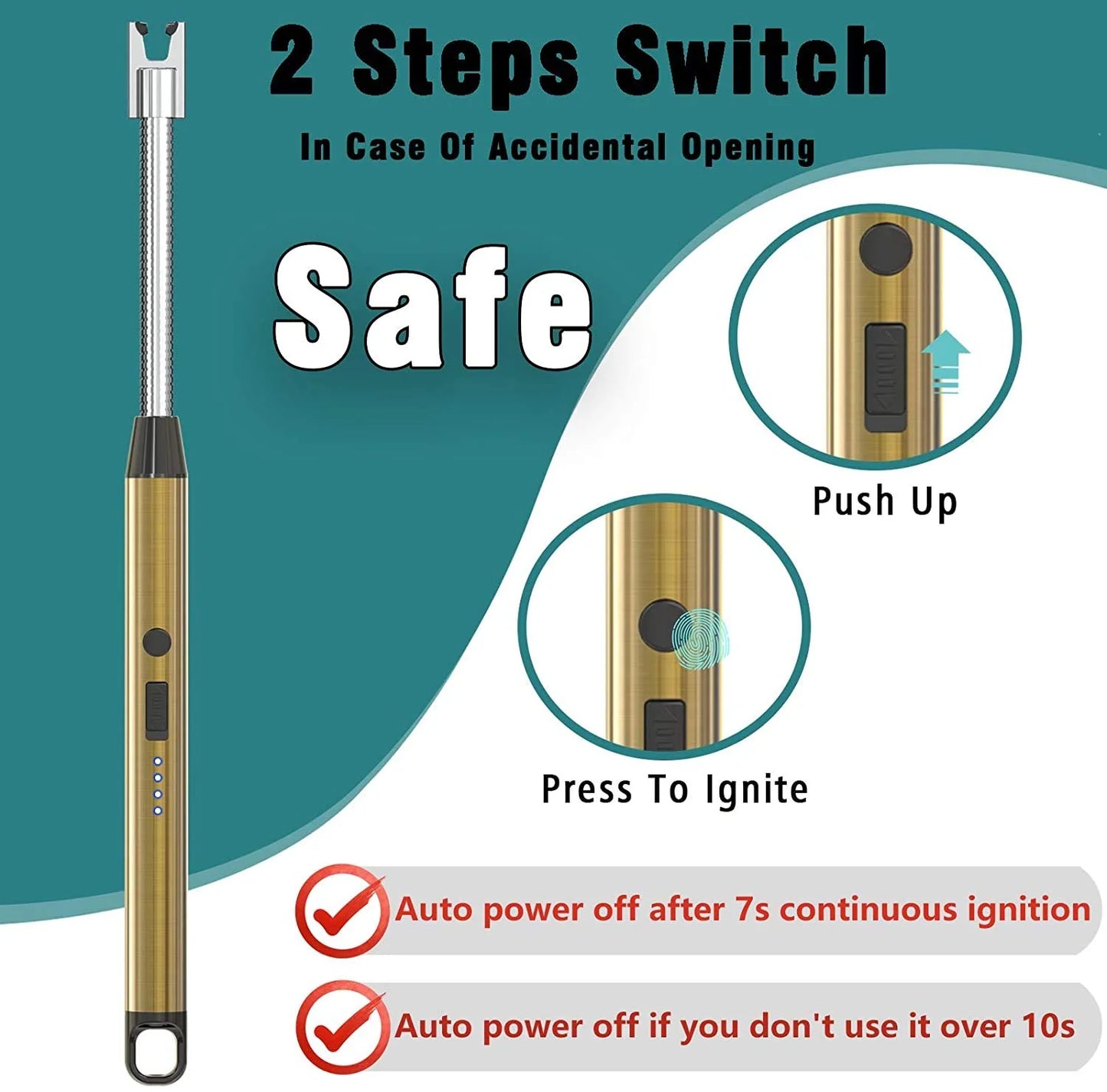 2 Steps Switch

In Case Of Accidental Opening

Safe

Push Up

Press To Ignite

Auto power off after 7s continuous ignition

Auto power off if you don't use it over 10s